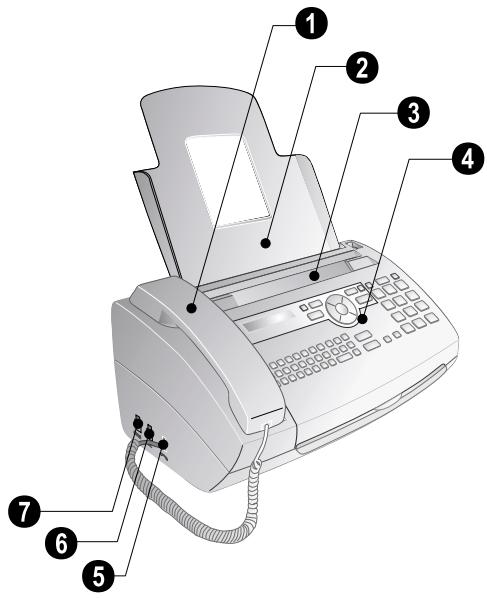 1
2
3
4
7
6
5