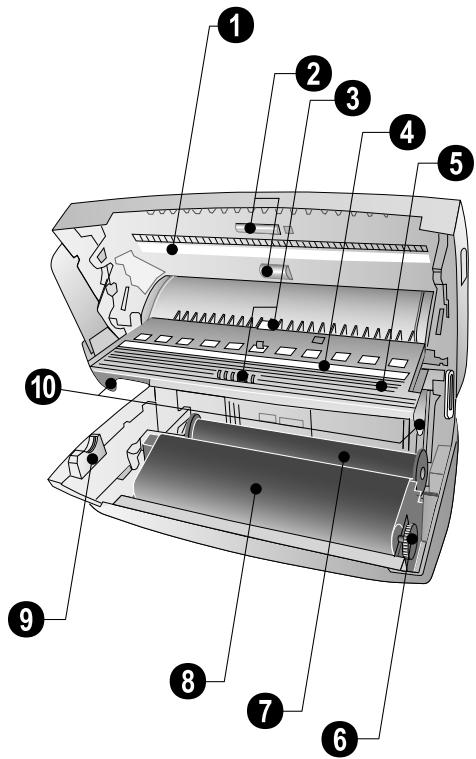 1
2
3
4
5
10
9
8
7
6