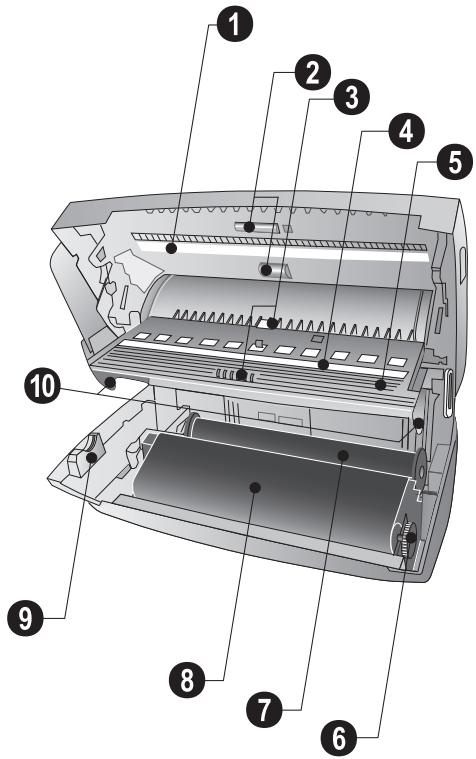 1
2
3
4
5
10
9
8
7
6