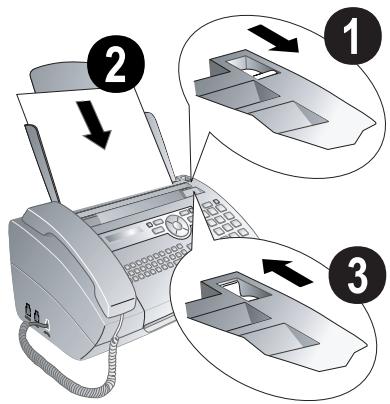 2
1
3