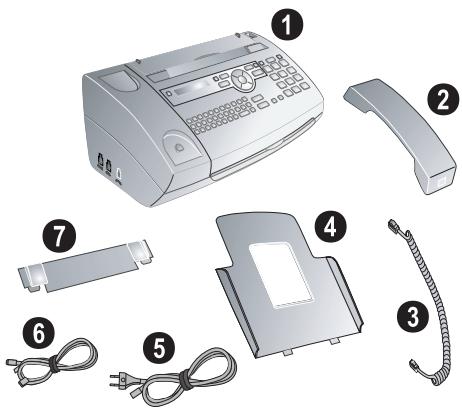 1
2
7
4
3
6
5