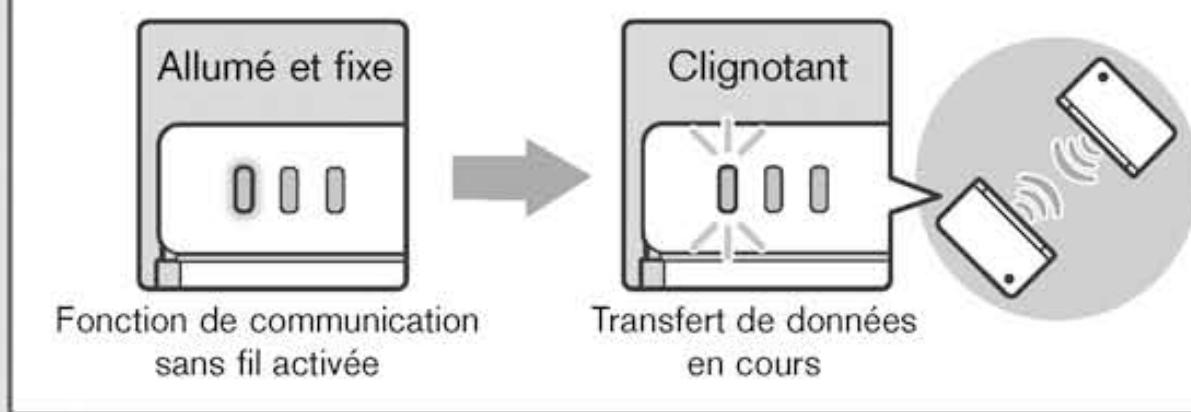 Allumé et fixe

Fonction de communication sans fil activée

Clignotant

Transfert de données en cours