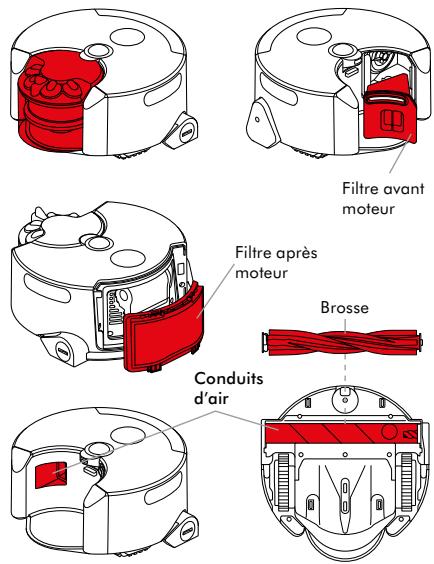 Filtre avant moteur

Filtre après moteur

Brosse

Conduits d'air