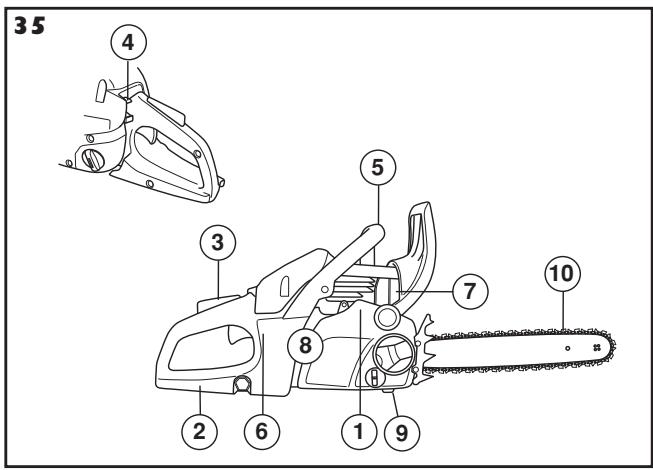 35

4

5

3

7

10

8

2

6

1

9