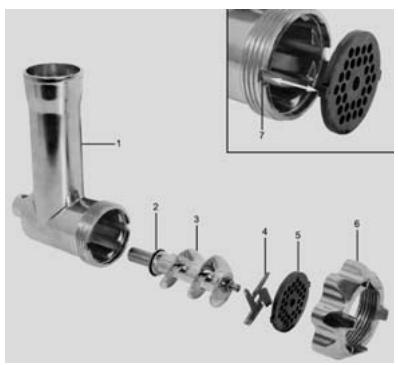 7
1
2
3
4
5
6