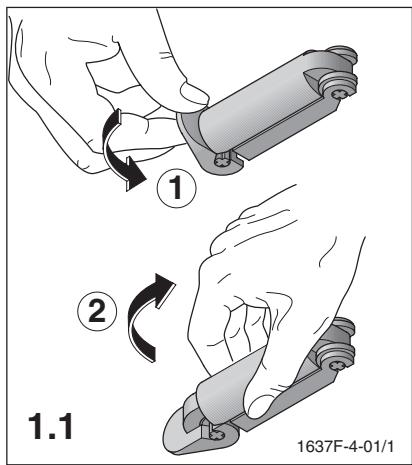 1

2

1.1

1637F-4-01/1