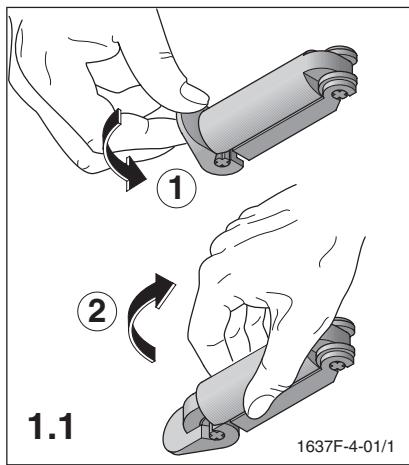 1

2

1.1

1637F-4-01/1