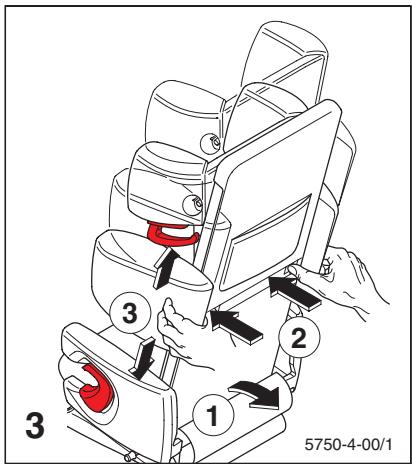 3

2

1

3

5750-4-00/1