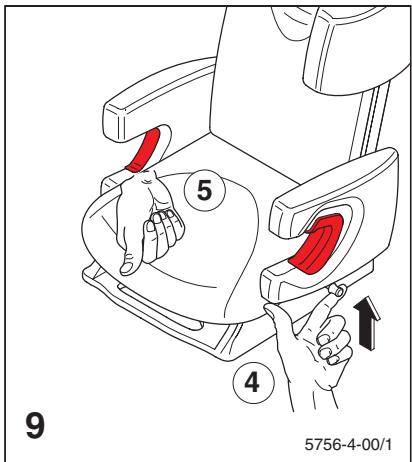 5

4

9

5756-4-00/1