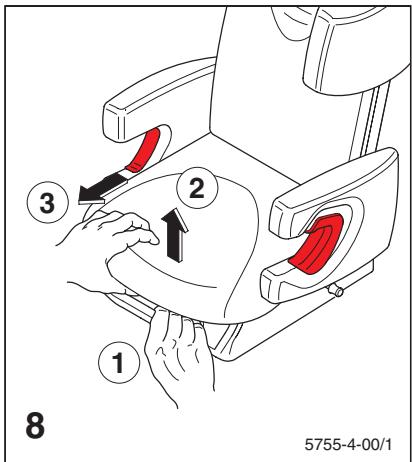 3
2
1
8
5755-4-00/1