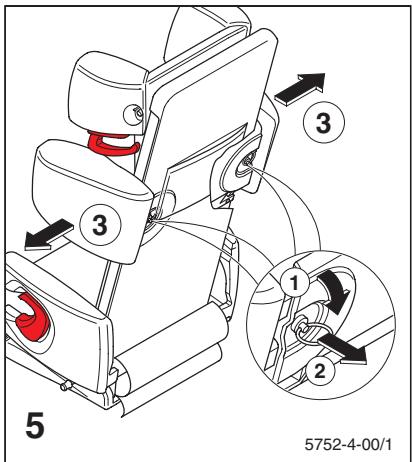 3

3

1

2

5

5752-4-00/1