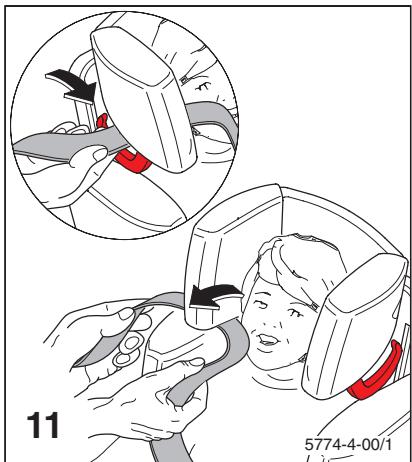 11

5774-4-00/1