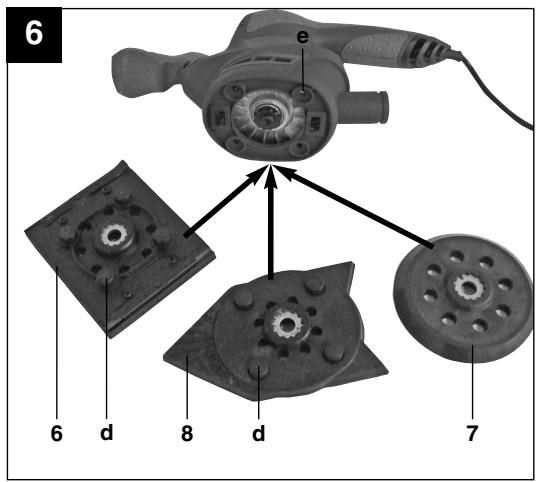 6

e

6 d 8 d 7