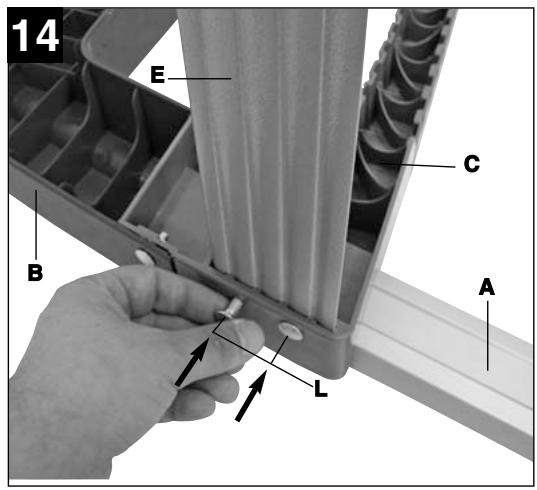 14
E
C
B
A
L