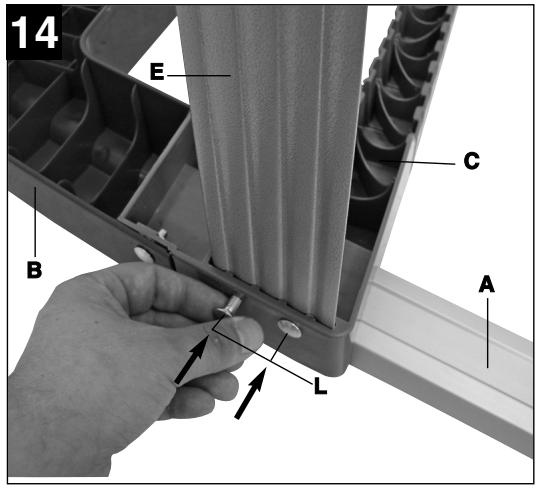 14
E
C
B
A
L