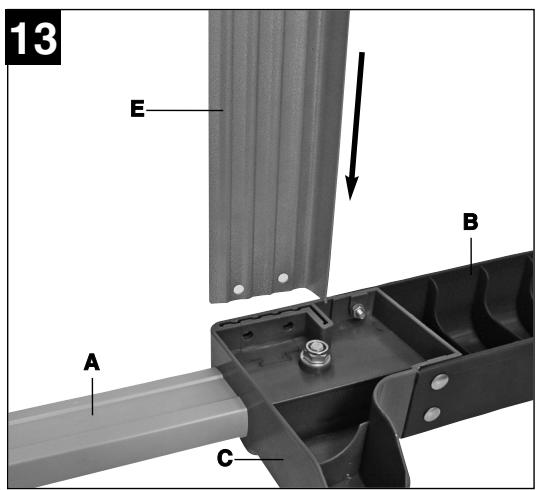 13

E

B

A

C