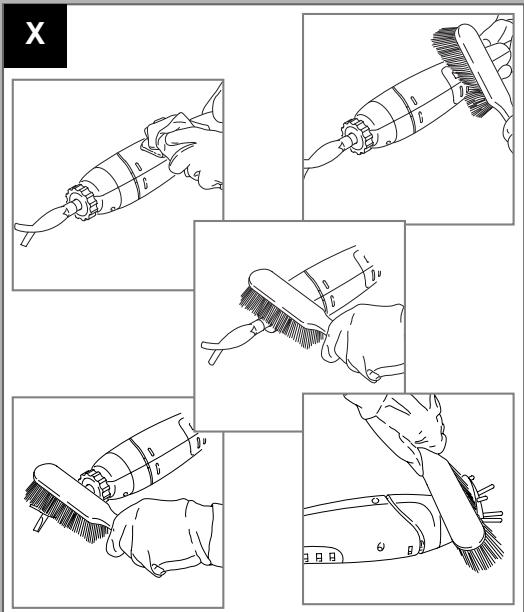 X