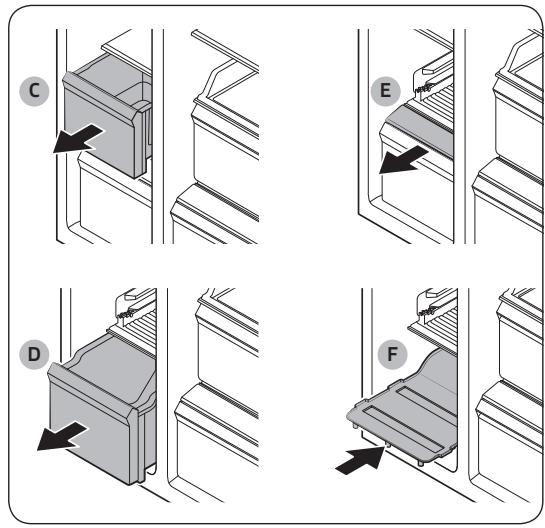 C

E

D

F