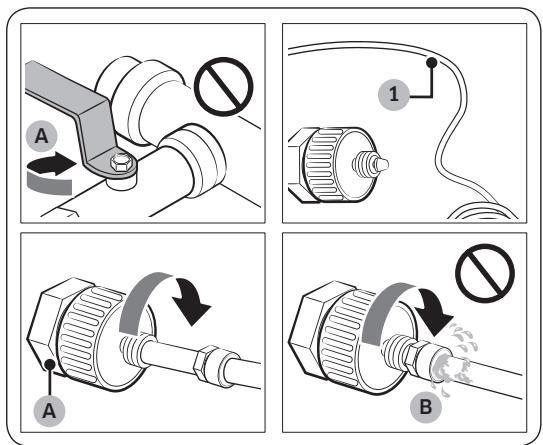 A

1

A

B