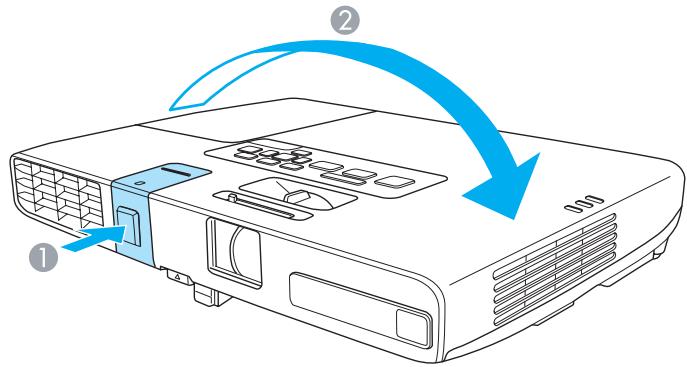 2

1