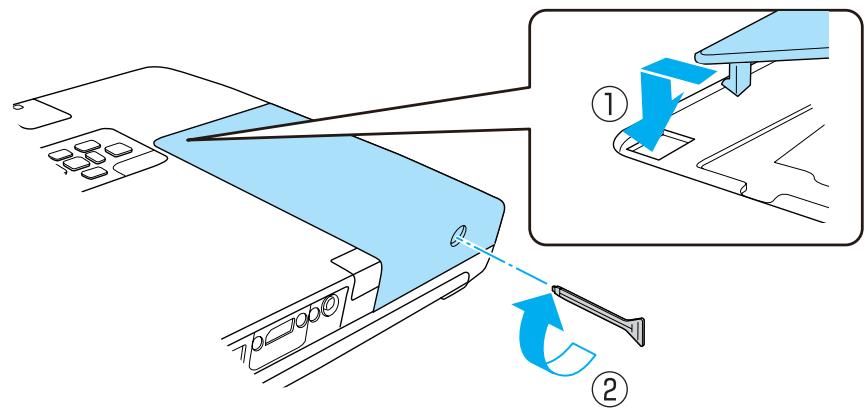 ①

②