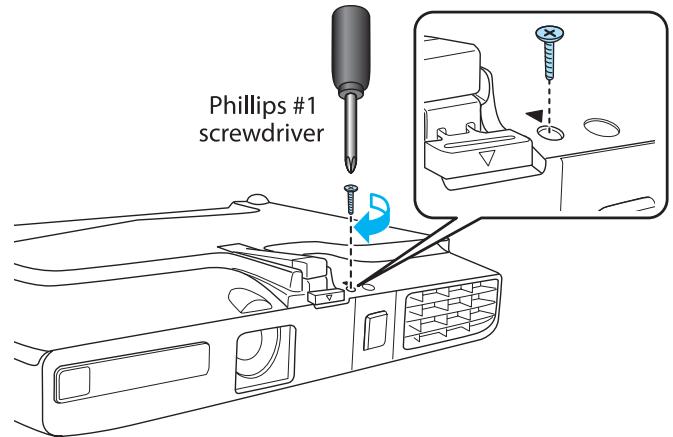 Phillips #1
screwdriver