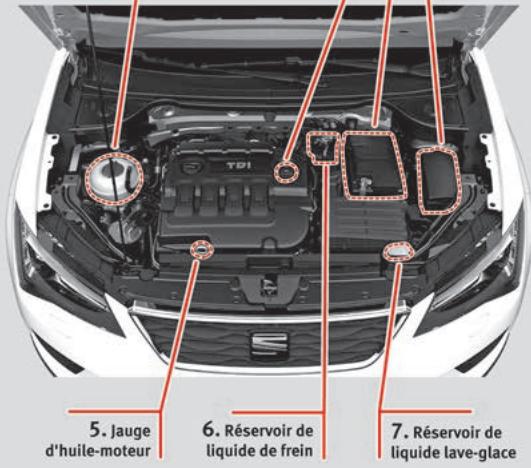 TDI

5. Jauge d'huile-moteur

6. Réservoir de liquide de frein

7. Réservoir de liquide lave-glace