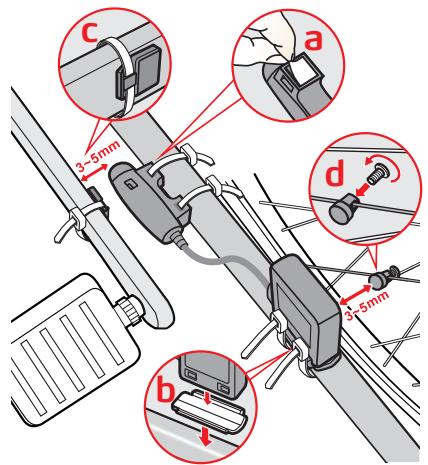 c

a

3~5mm

d

3~5mm

b