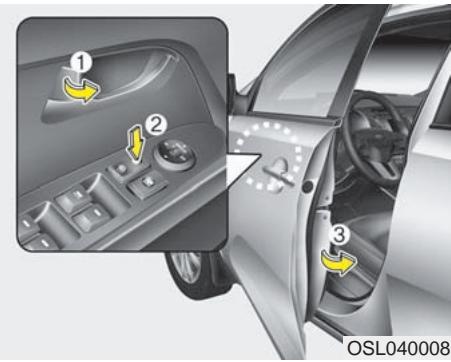 1
2
3
OSL040008