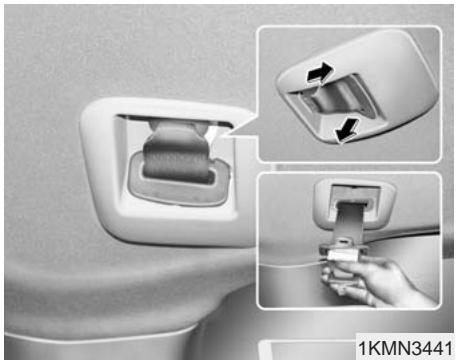 1KMN3441