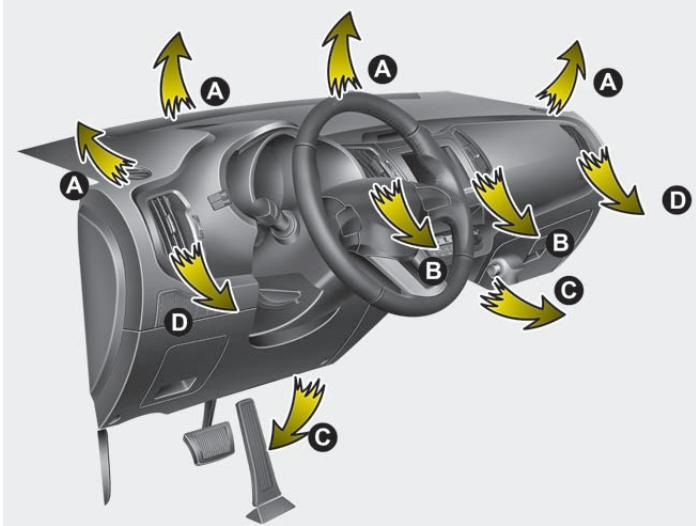 A
A
A
A
D
B
B
C
D
C