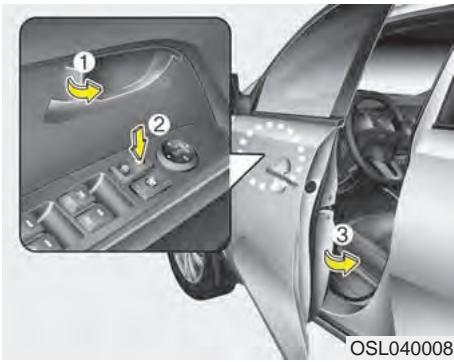 1
2
3
OSL040008