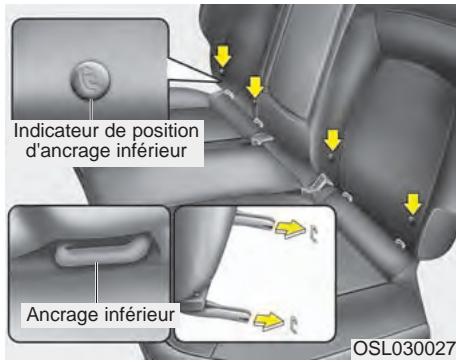 Indicateur de position d'ancrage inférieur

Ancrage inférieur

OSL030027