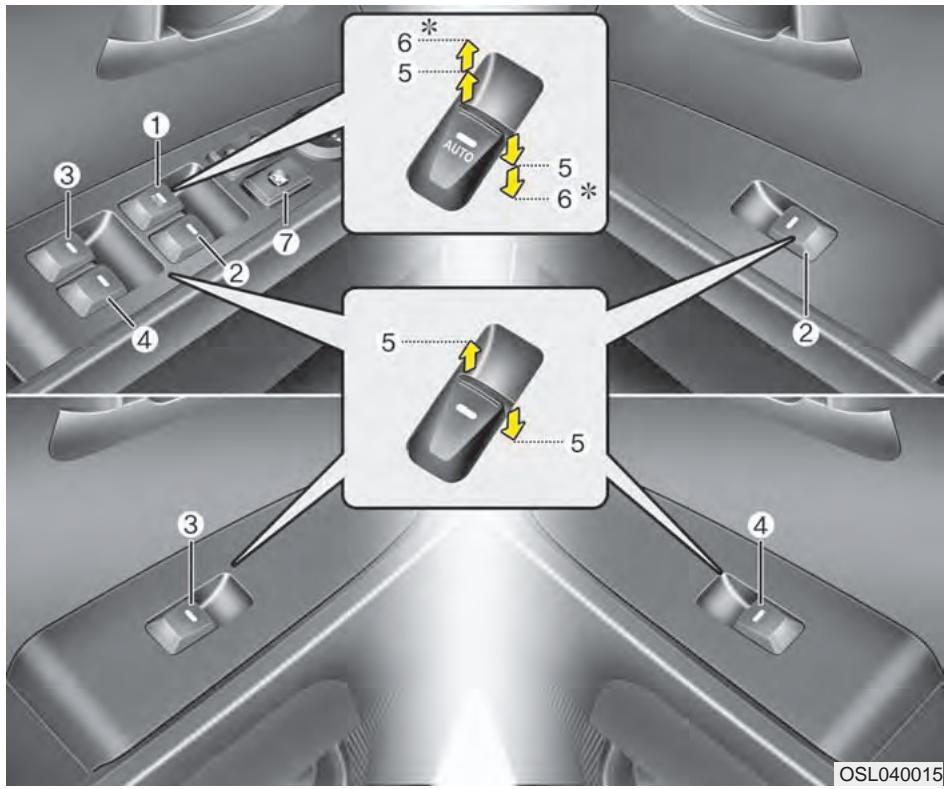 6 *
5
AUTO
5
6 *
1
3
7
2
4
2
5
5
3
4
OSL040015