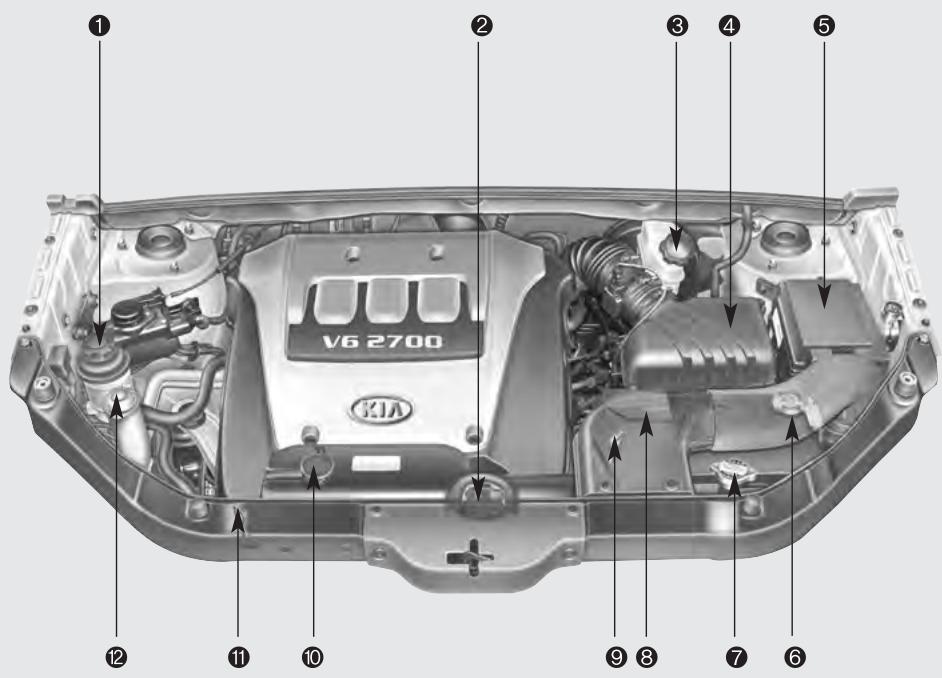 ❶
❷
❸
❹
❺

V6 2700

KIA

⓬
⓫
❿
❾
❽
❼
❻