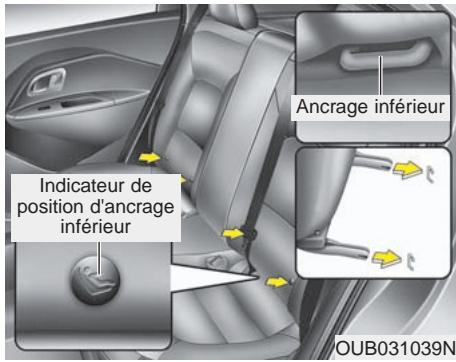 Ancrage inférieur

Indicateur de position d'ancrage inférieur

OUB031039N