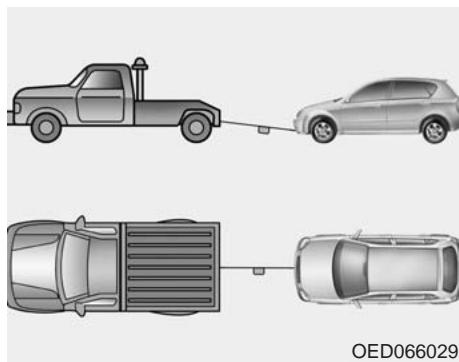 OED066029