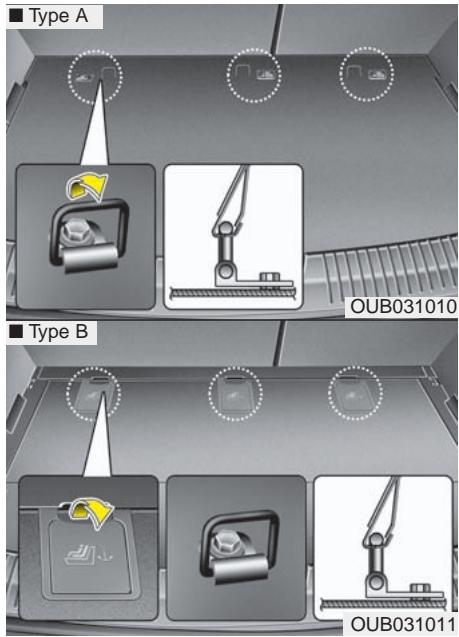 ■ Type A

OUB031010

■ Type B

OUB031011