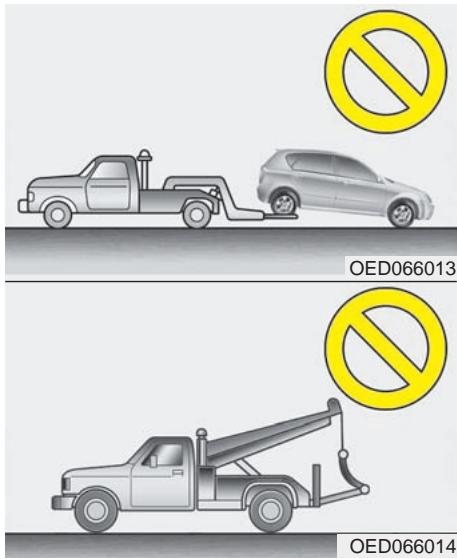 OED066013

OED066014