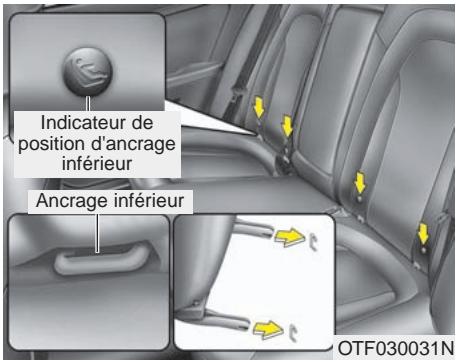 Indicateur de position d'ancrage inférieur

Ancrage inférieur

OTF030031N