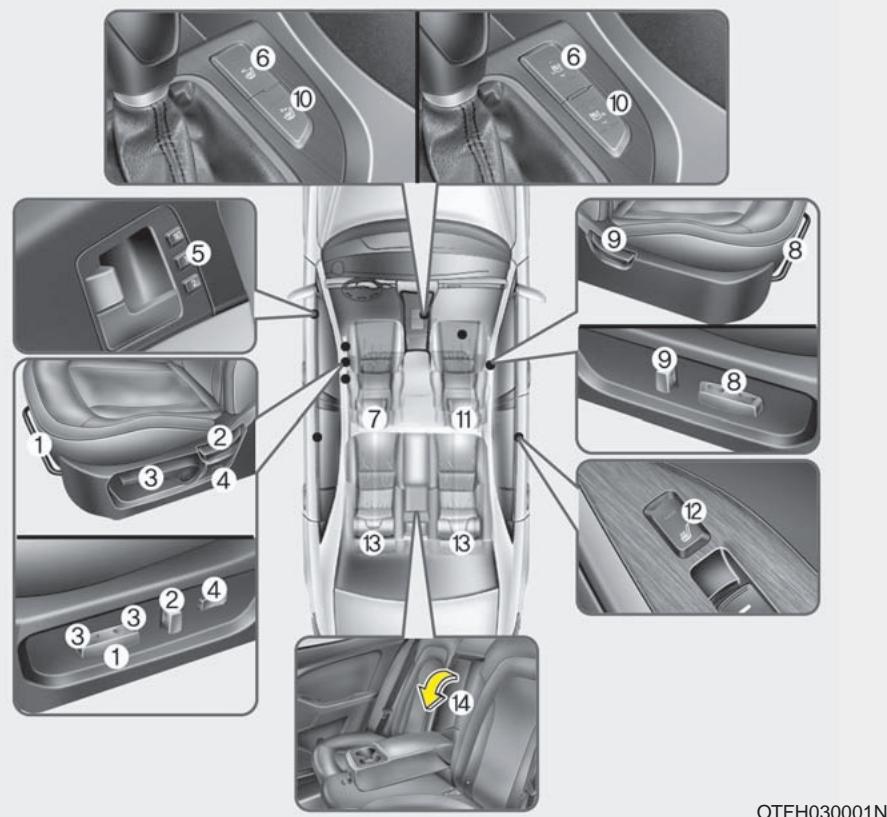 6
10
6
10
5
9
8
9
8
1
2
3
4
7
11
12
3
3
2
4
1
13
13
14
OTFH030001N