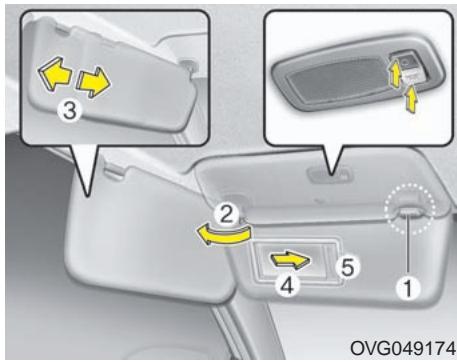 3

2

4

5

1

OVG049174