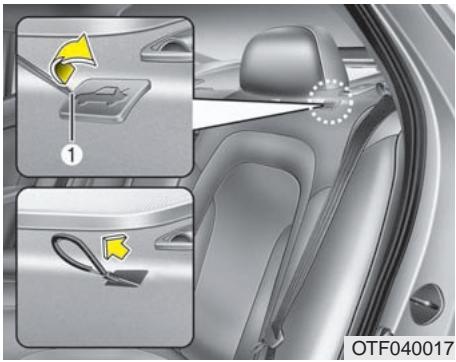 1

OTF040017