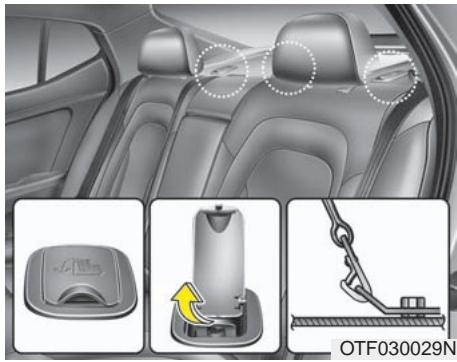 OTF030029N