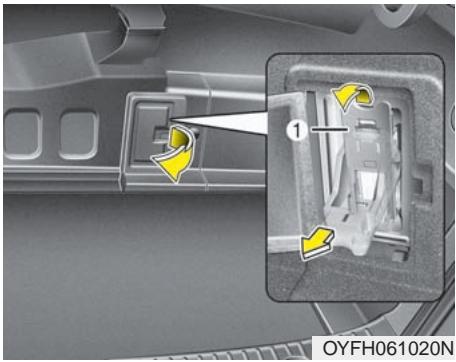 1

OYFH061020N