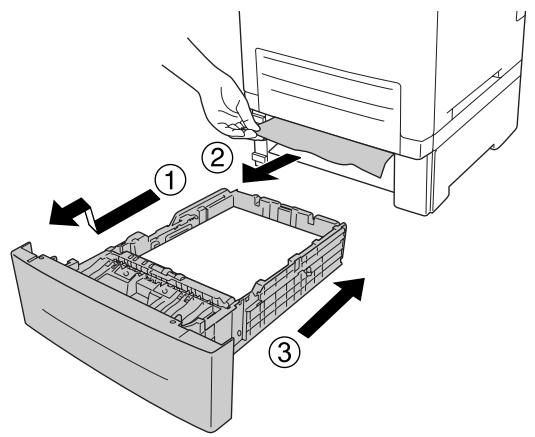 ②
①
③