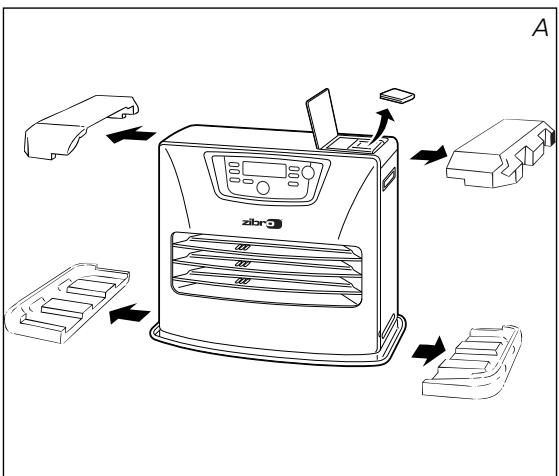 A

zibro