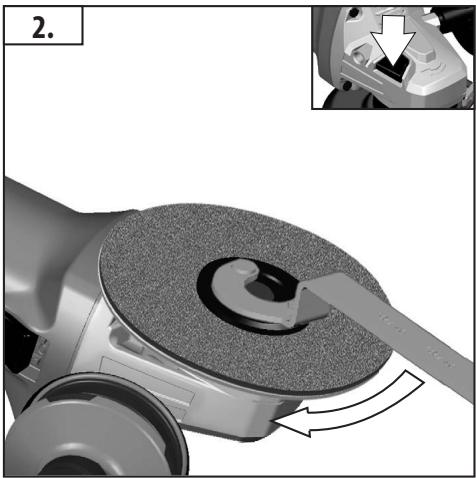 2.