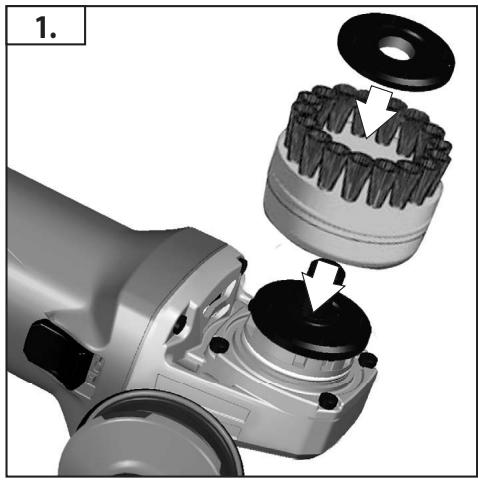 1.