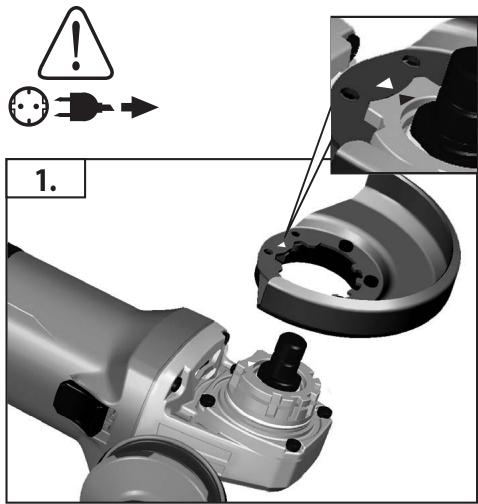 1.